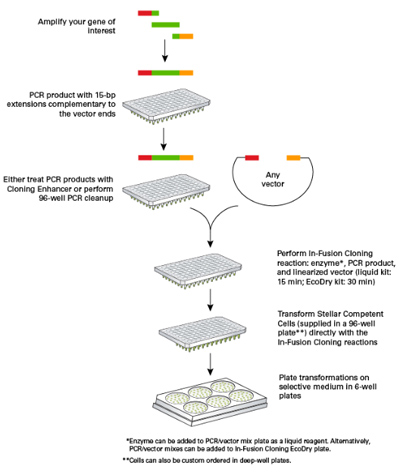 Amplify your gene of interest

PCR product with 15-bp extensions complementary to the vector ends

Either treat PCR products with Cloning Enhancer or perform 96-well PCR cleanup

Any vector

Perform In-Fusion Cloning reaction: enzyme*, PCR product, and linearized vector (liquid kit: 15 min; EcoDry kit: 30 min)

Transform Stellar Competent Cells (supplied in a 96-well plate**) directly with the In-Fusion Cloning reactions

Plate transformations on selective medium in 6-well plates

*Enzyme can be added to PCR/vector mix plate as a liquid reagent. Alternatively, PCR/vector mixes can be added to In-Fusion Cloning EcoDry plate.

**Cells can also be custom ordered in deep-well plates.